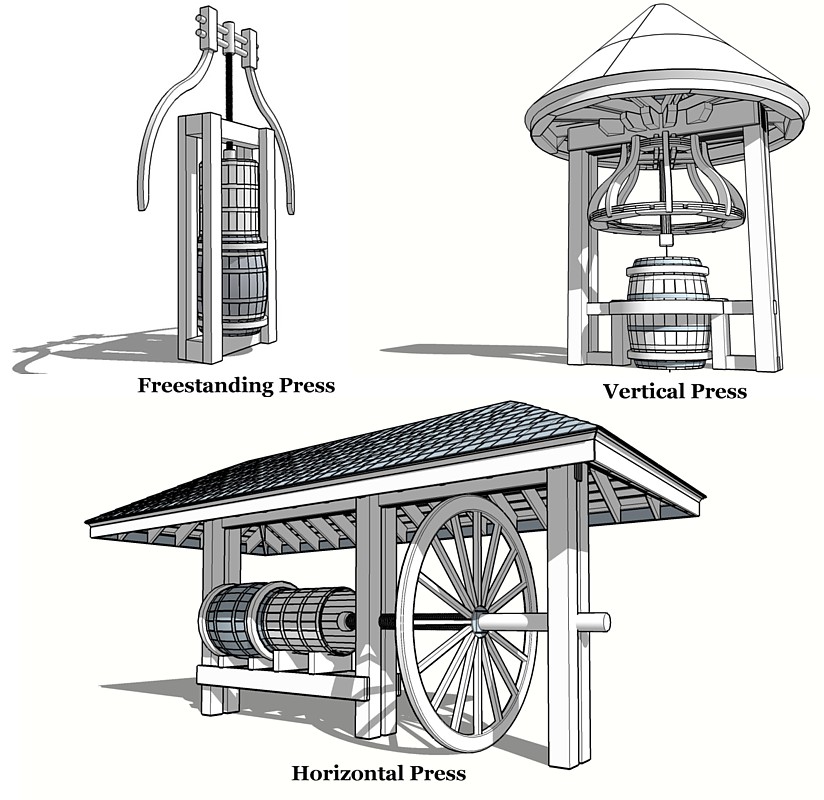 Freestanding Press

Vertical Press

Horizontal Press